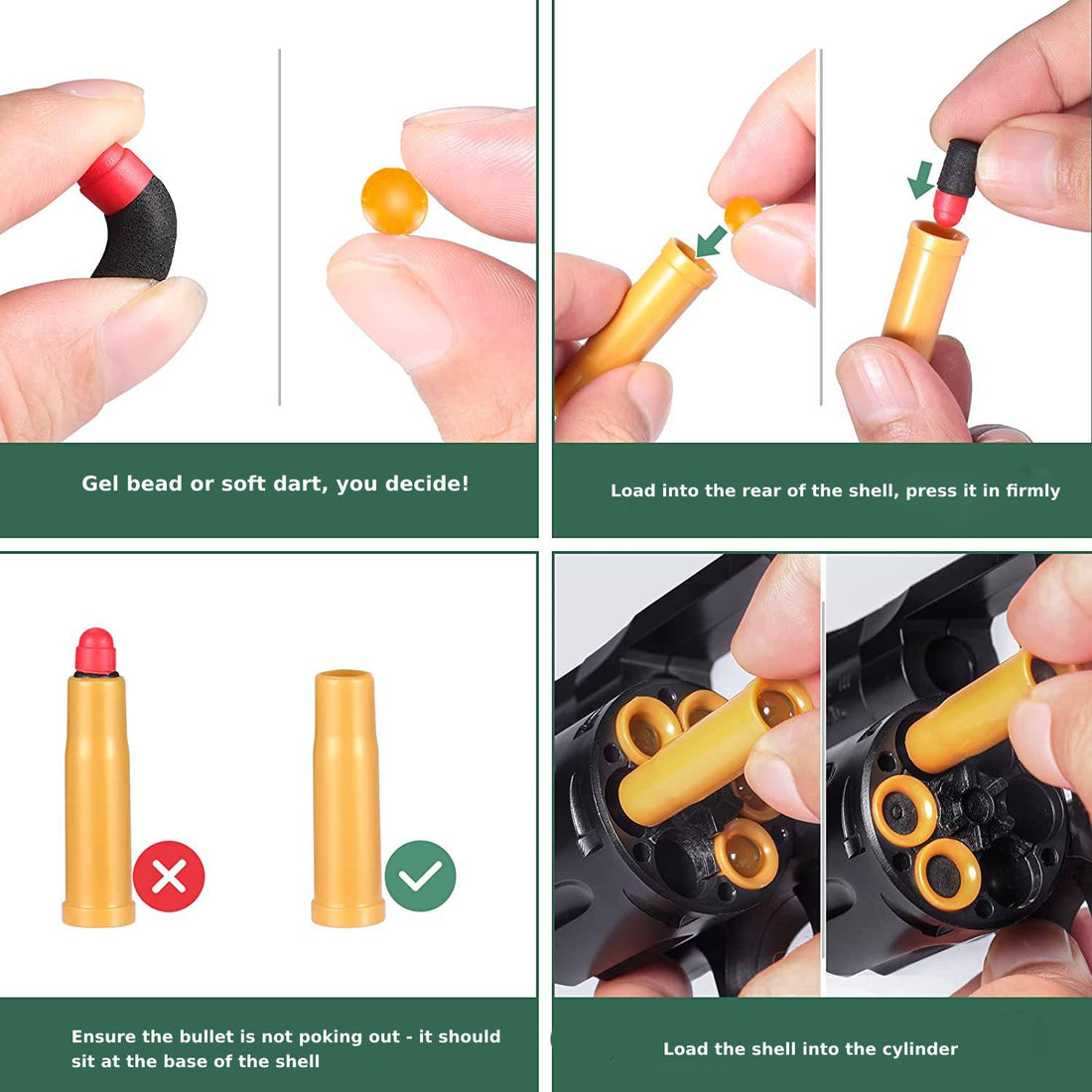 Gel bead or soft dart, you decide!

Load into the rear of the shell, press it in firmly

Ensure the bullet is not poking out - it should sit at the base of the shell

Load the shell into the cylinder