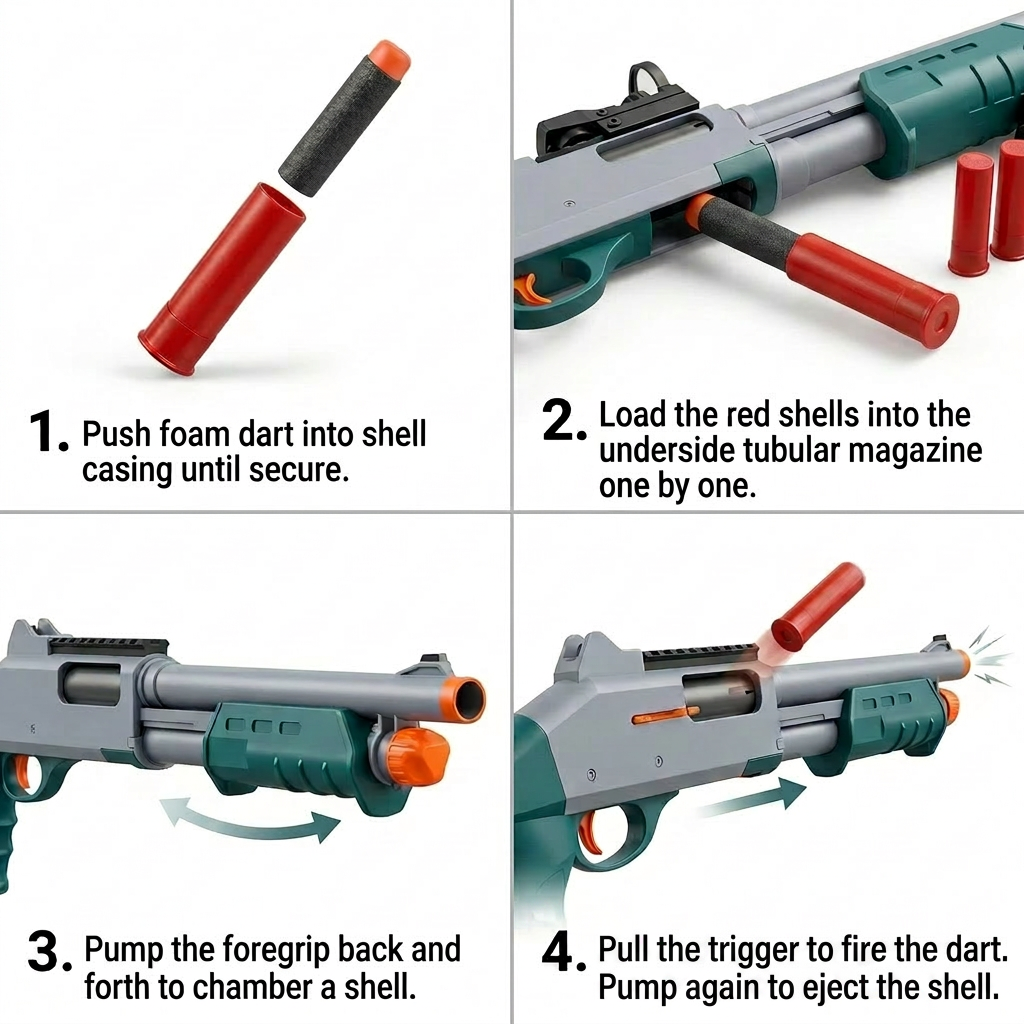 1. Push foam dart into shell casing until secure.

2. Load the red shells into the underside tubular magazine one by one.

3. Pump the foregrip back and forth to chamber a shell.

4. Pull the trigger to fire the dart. Pump again to eject the shell.