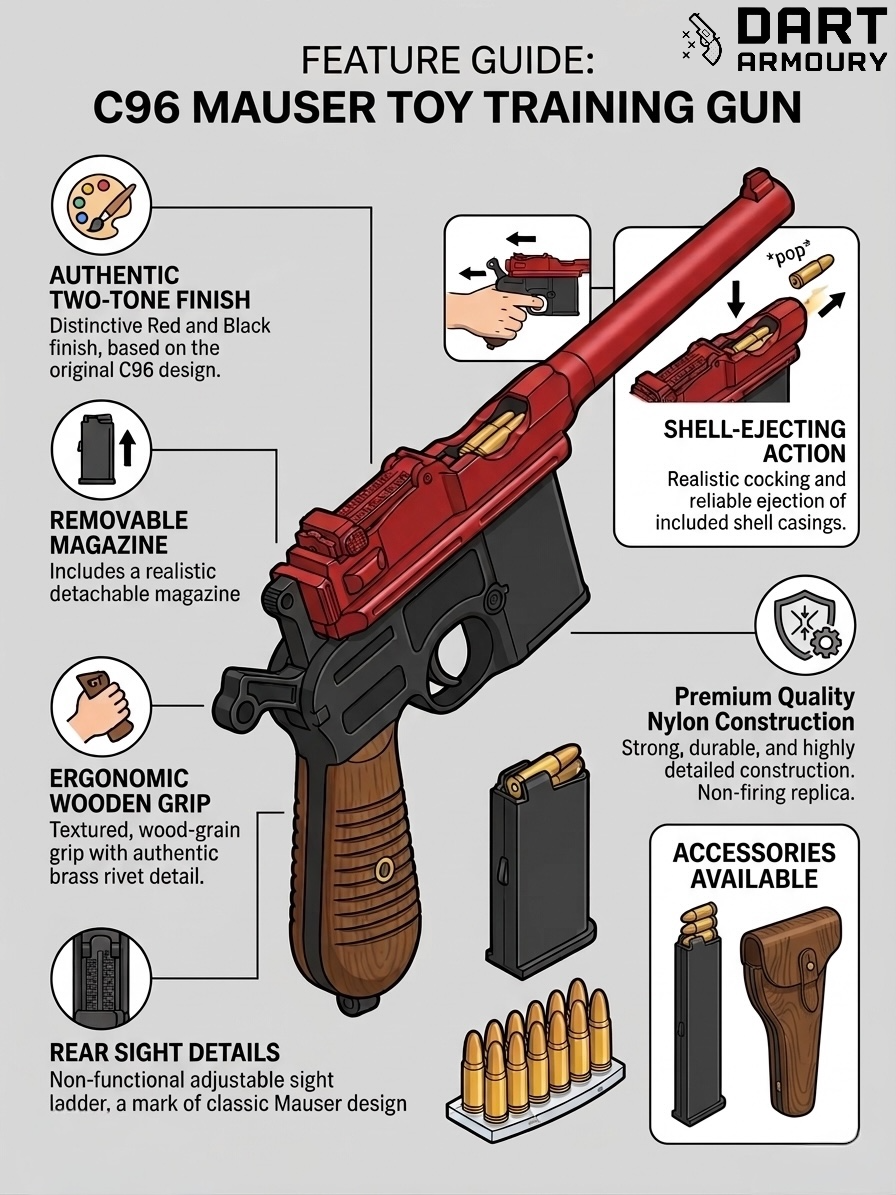 DART ARMOURY

FEATURE GUIDE:
C96 MAUSER TOY TRAINING GUN

AUTHENTIC TWO-TONE FINISH
Distinctive Red and Black finish, based on the original C96 design.

REMOVABLE MAGAZINE
Includes a realistic detachable magazine

ERGONOMIC WOODEN GRIP
Textured, wood-grain grip with authentic brass rivet detail.

REAR SIGHT DETAILS
Non-functional adjustable sight ladder, a mark of classic Mauser design

*pop*

SHELL-EJECTING ACTION
Realistic cocking and reliable ejection of included shell casings.

Premium Quality Nylon Construction
Strong, durable, and highly detailed construction. Non-firing replica.

ACCESSORIES AVAILABLE