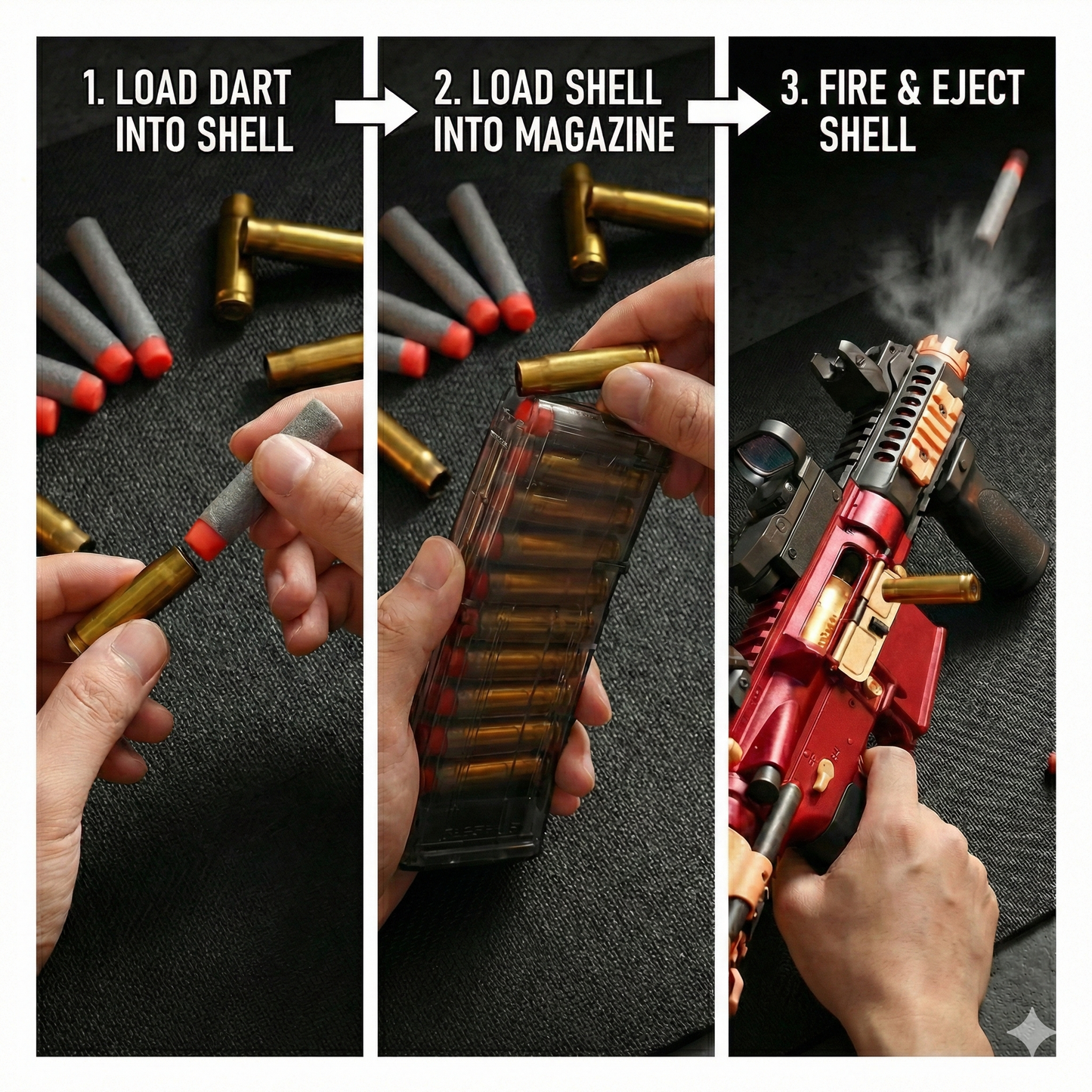 1. LOAD DART INTO SHELL

2. LOAD SHELL INTO MAGAZINE

3. FIRE & EJECT SHELL