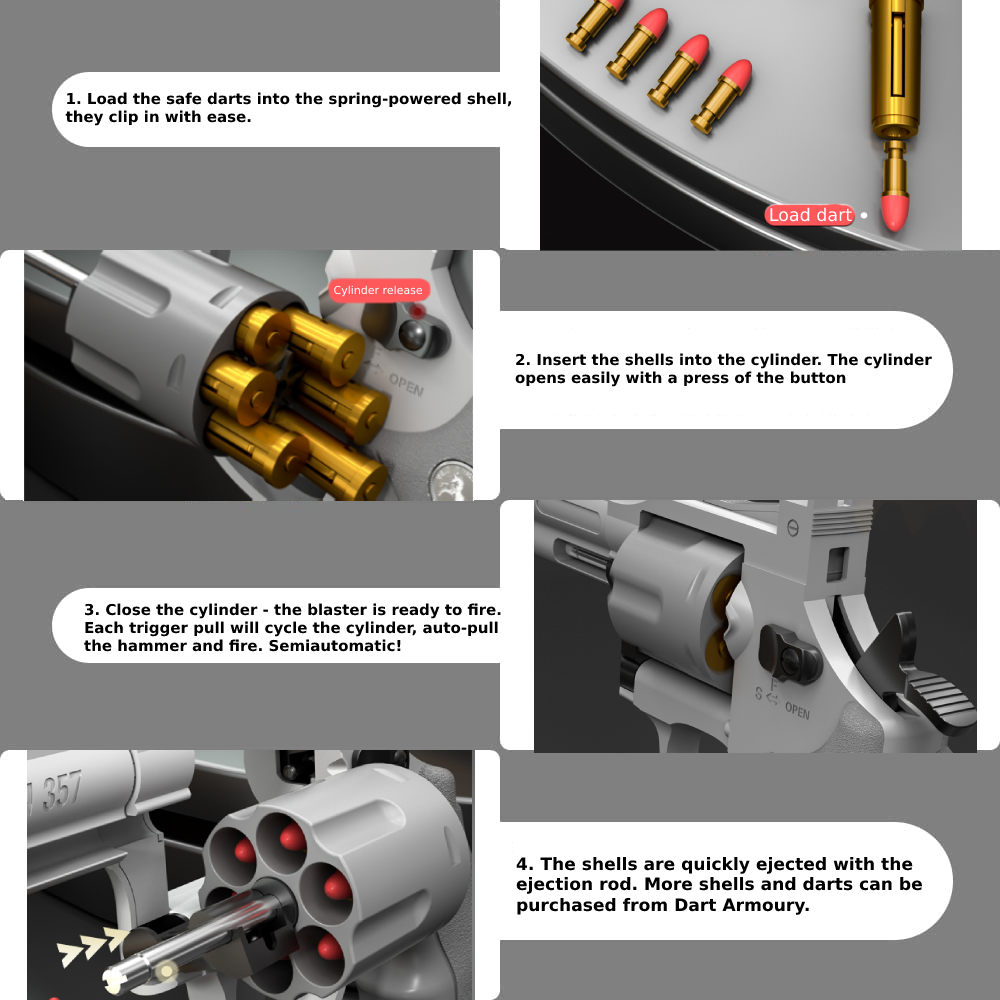 1. Load the safe darts into the spring-powered shell, they clip in with ease.

Load dart

Cylinder release

OPEN

2. Insert the shells into the cylinder. The cylinder opens easily with a press of the button

3. Close the cylinder - the blaster is ready to fire. Each trigger pull will cycle the cylinder, auto-pull the hammer and fire. Semiautomatic!

F
S
OPEN

357

4. The shells are quickly ejected with the ejection rod. More shells and darts can be purchased from Dart Armoury.