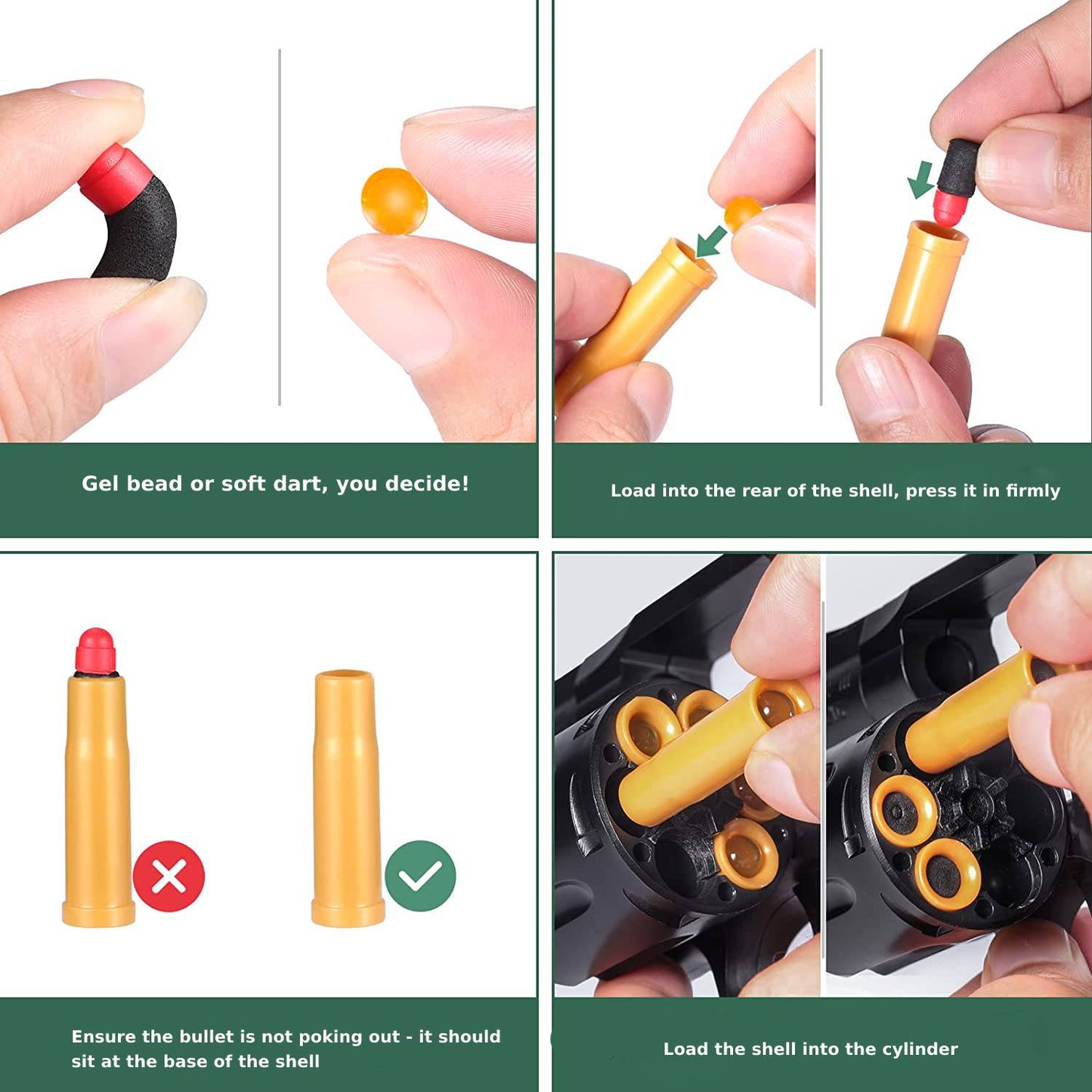 Gel bead or soft dart, you decide!

Load into the rear of the shell, press it in firmly

Ensure the bullet is not poking out - it should sit at the base of the shell

Load the shell into the cylinder